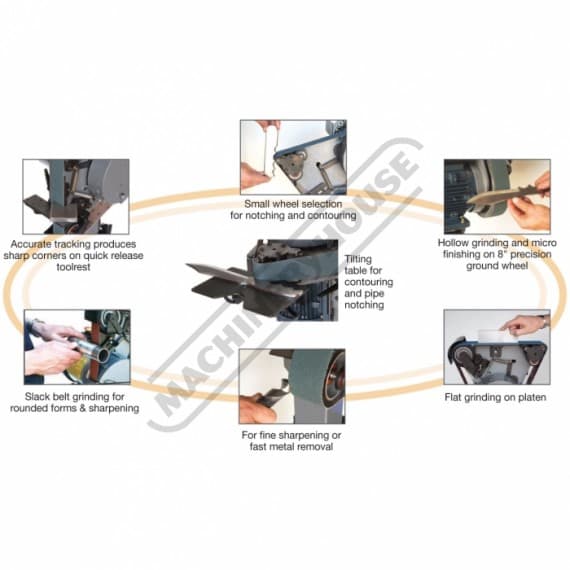 Small wheel selection for notching and contouring

Accurate tracking produces sharp corners on quick release toolrest

Hollow grinding and micro finishing on 8" precision ground wheel

Tilting table for contouring and pipe notching

Slack belt grinding for rounded forms & sharpening

Flat grinding on platen

For fine sharpening or fast metal removal

MACHINERYHOUSE