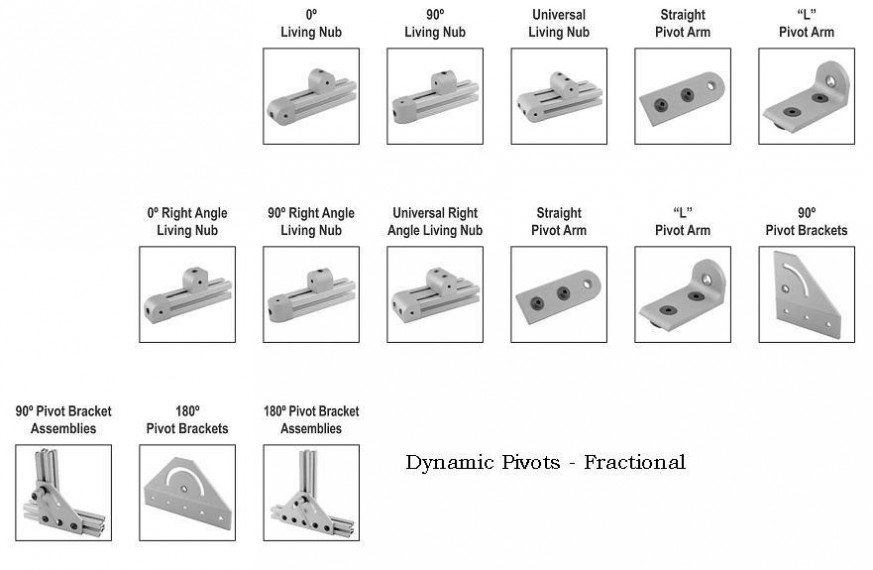 0º
Living Nub

90º
Living Nub

Universal
Living Nub

Straight
Pivot Arm

“L”
Pivot Arm

0º Right Angle
Living Nub

90º Right Angle
Living Nub

Universal Right
Angle Living Nub

Straight
Pivot Arm

“L”
Pivot Arm

90º
Pivot Brackets

90º Pivot Bracket
Assemblies

180º
Pivot Brackets

180º Pivot Bracket
Assemblies

Dynamic Pivots - Fractional